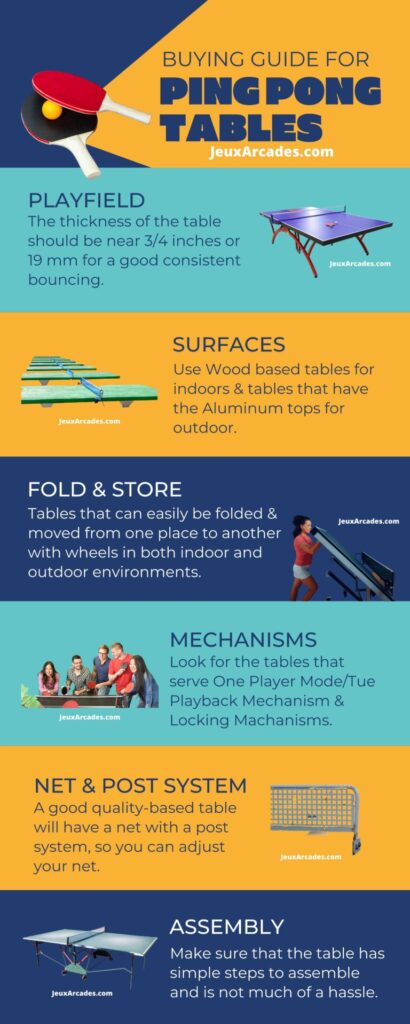 BUYING GUIDE FOR
PING PONG TABLES
JeuxArcades.com

PLAYFIELD
The thickness of the table should be near 3/4 inches or 19 mm for a good consistent bouncing.

JeuxArcades.com

SURFACES
Use Wood based tables for indoors & tables that have the Aluminum tops for outdoor.

JeuxArcades.com

FOLD & STORE
Tables that can easily be folded & moved from one place to another with wheels in both indoor and outdoor environments.

JeuxArcades.com

MECHANISMS
Look for the tables that serve One Player Mode/Tue Playback Mechanism & Locking Machanisms.

JeuxArcades.com

NET & POST SYSTEM
A good quality-based table will have a net with a post system, so you can adjust your net.

JeuxArcades.com

ASSEMBLY
Make sure that the table has simple steps to assemble and is not much of a hassle.

JeuxArcades.com